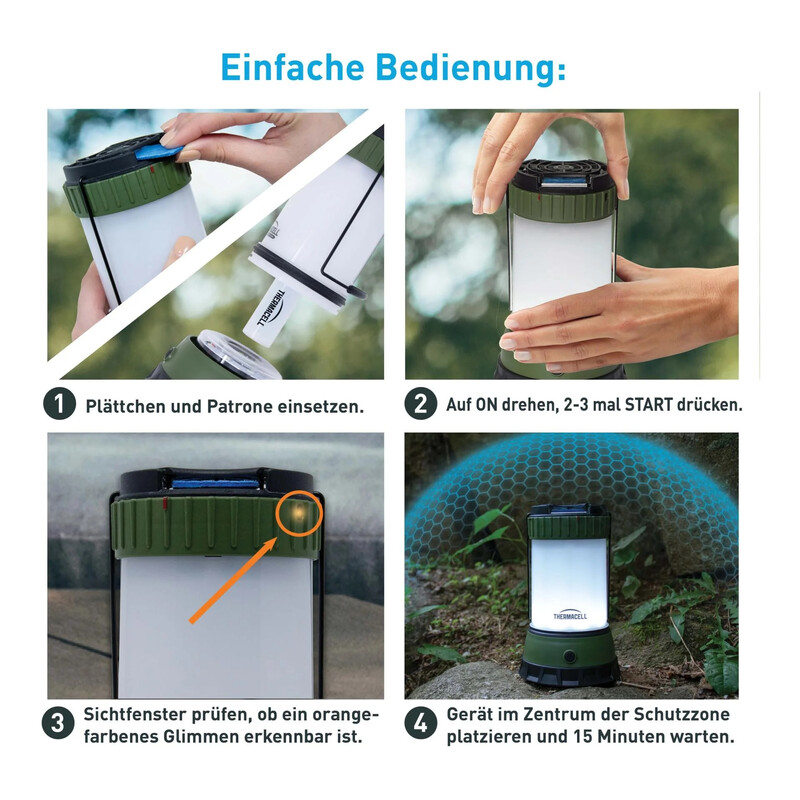 Einfache Bedienung:

THERMACELL

1 Plättchen und Patrone einsetzen.

2 Auf ON drehen, 2-3 mal START drücken.

3 Sichtfenster prüfen, ob ein orangefarbenes Glimmen erkennbar ist.

THERMACELL

4 Gerät im Zentrum der Schutzzone platzieren und 15 Minuten warten.