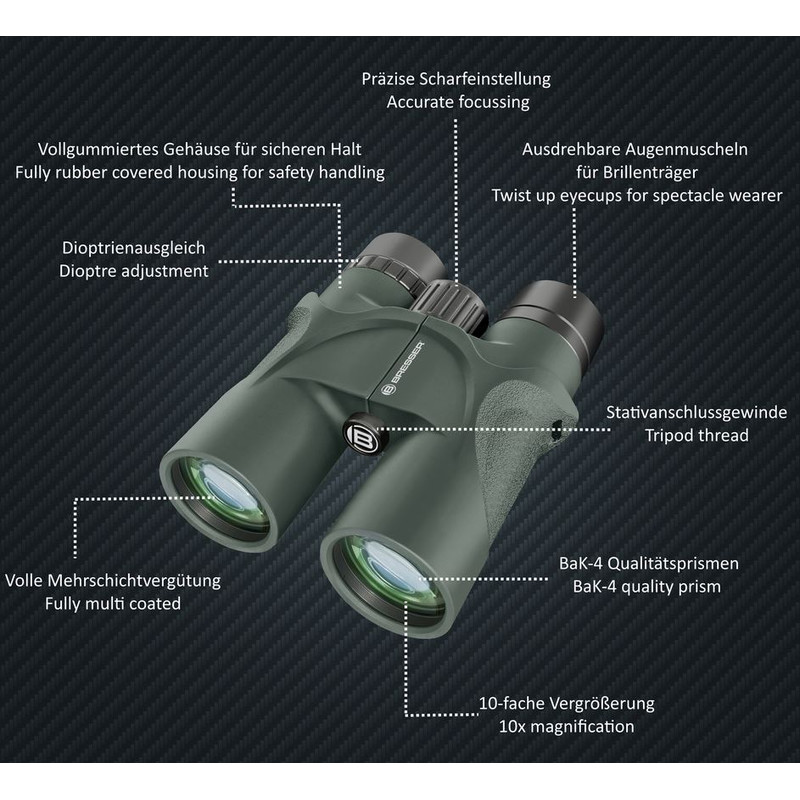 Präzise Scharfeinstellung
Accurate focussing

Vollgummiertes Gehäuse für sicheren Halt
Fully rubber covered housing for safety handling

Ausdrehbare Augenmuscheln
für Brillenträger
Twist up eyecups for spectacle wearer

Dioptrienausgleich
Dioptre adjustment

BRESSER

Stativanschlussgewinde
Tripod thread

Volle Mehrschichtvergütung
Fully multi coated

BaK-4 Qualitätsprismen
BaK-4 quality prism

10-fache Vergrößerung
10x magnification