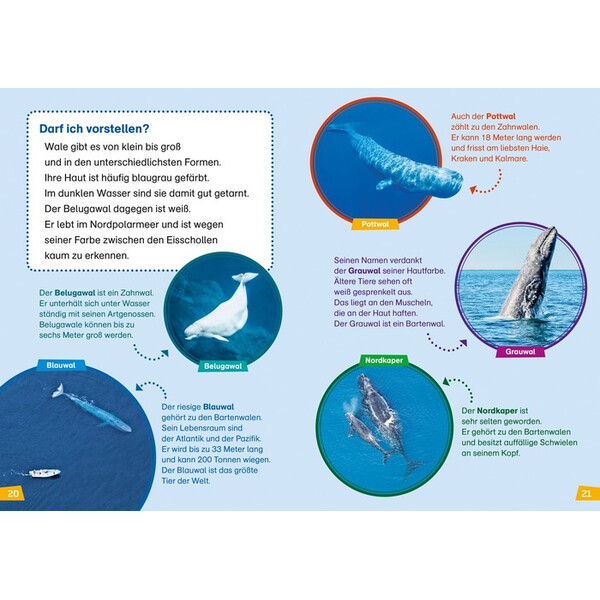 Darf ich vorstellen?
Wale gibt es von klein bis groß und in den unterschiedlichsten Formen. Ihre Haut ist häufig blaugrau gefärbt. Im dunklen Wasser sind sie damit gut getarnt. Der Belugawal dagegen ist weiß. Er lebt im Nordpolarmeer und ist wegen seiner Farbe zwischen den Eisschollen kaum zu erkennen.

Der Belugawal ist ein Zahnwal. Er unterhält sich unter Wasser ständig mit seinen Artgenossen. Belugawale können bis zu sechs Meter groß werden.

Belugawal

Blauwal

Der riesige Blauwal gehört zu den Bartenwalen. Sein Lebensraum sind der Atlantik und der Pazifik. Er wird bis zu 33 Meter lang und kann 200 Tonnen wiegen. Der Blauwal ist das größte Tier der Welt.

20

Auch der Pottwal zählt zu den Zahnwalen. Er kann 18 Meter lang werden und frisst am liebsten Haie, Kraken und Kalmare.

Pottwal

Seinen Namen verdankt der Grauwal seiner Hautfarbe. Ältere Tiere sehen oft weiß gesprenkelt aus. Das liegt an den Muscheln, die an der Haut haften. Der Grauwal ist ein Bartenwal.

Grauwal

Nordkaper

Der Nordkaper ist sehr selten geworden. Er gehört zu den Bartenwalen und besitzt auffällige Schwielen an seinem Kopf.

21